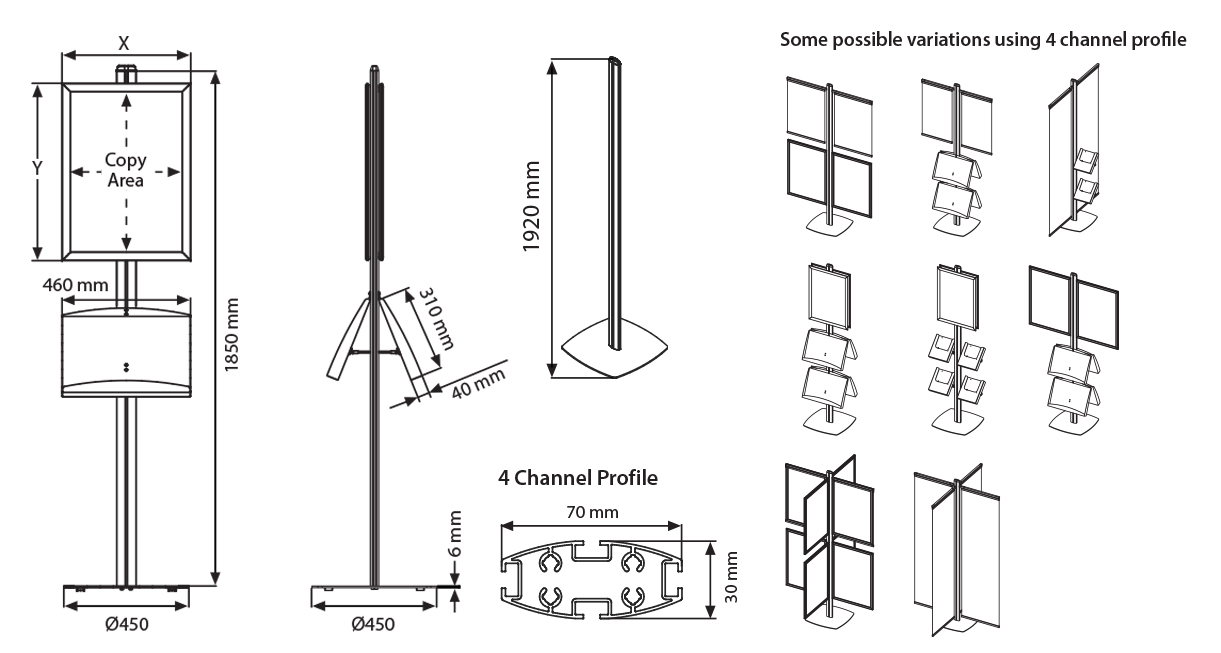 X

Y

Copy Area

460 mm

1850 mm

Ø450

310 mm

40 mm

6 mm

Ø450

1920 mm

4 Channel Profile

70 mm

30 mm

Some possible variations using 4 channel profile